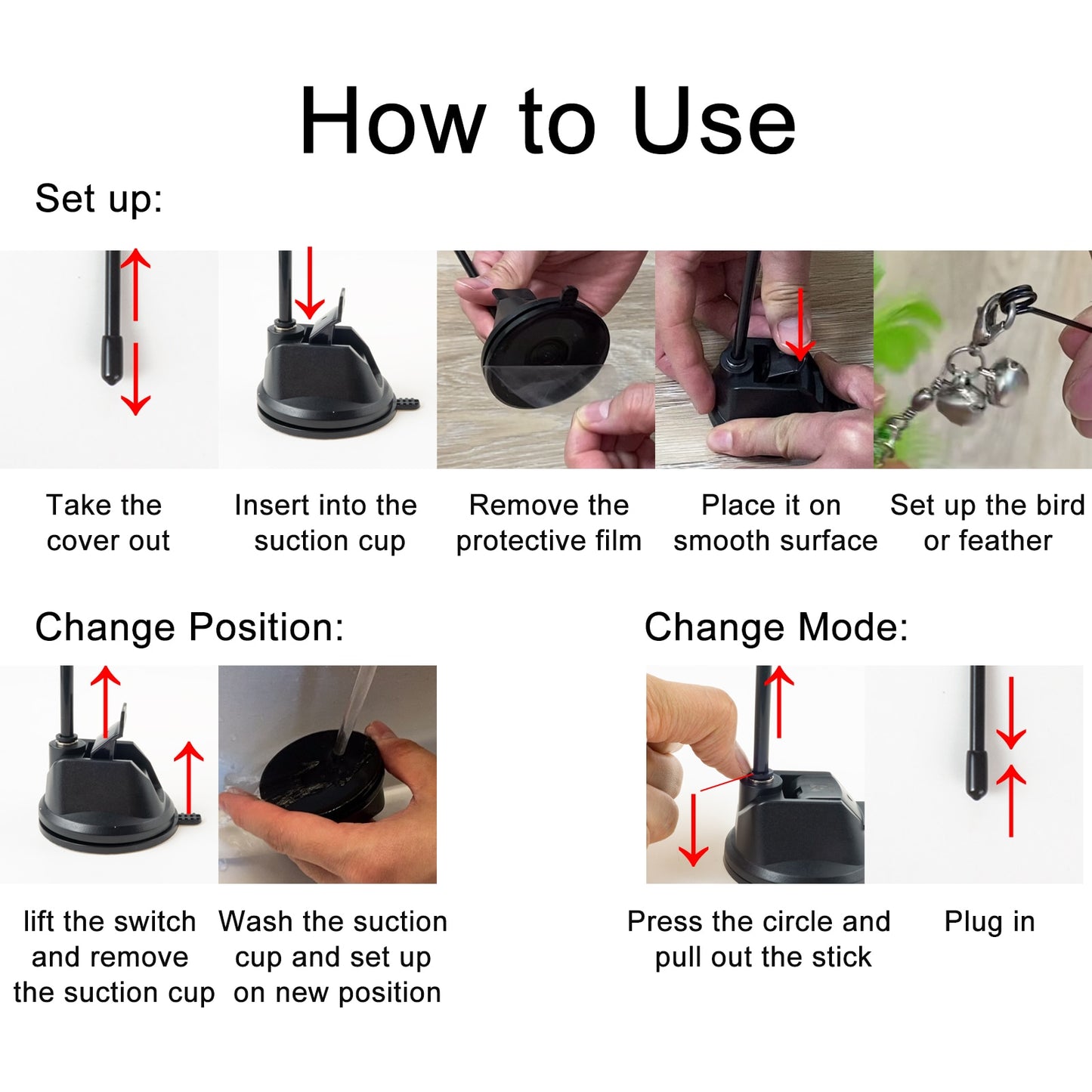 How to Use

Set up:

Take the cover out

Insert into the suction cup

Remove the protective film

Place it on smooth surface

Set up the bird or feather

Change Position:

lift the switch and remove the suction cup

Wash the suction cup and set up on new position

Change Mode:

Press the circle and pull out the stick

Plug in